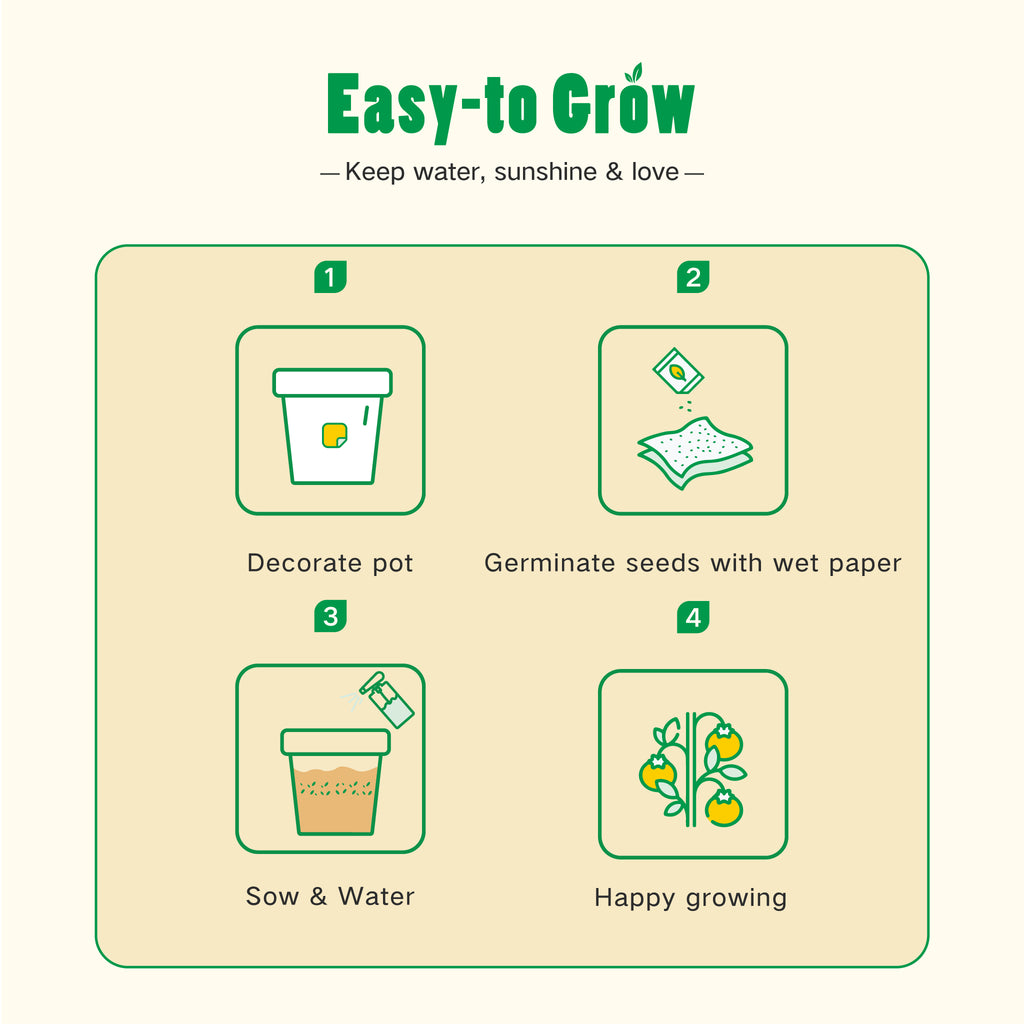 Easy-to Grow

— Keep water, sunshine & love —

1

Decorate pot

2

Germinate seeds with wet paper

3

Sow & Water

4

Happy growing