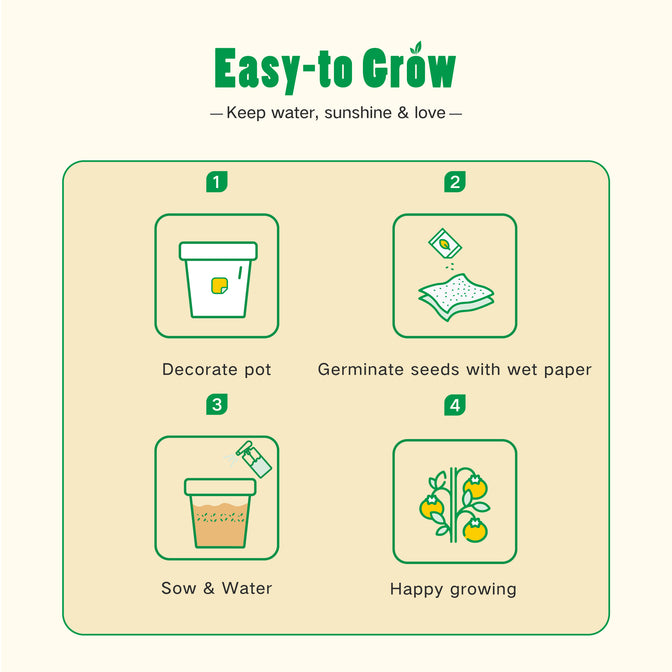 Easy-to Grow

— Keep water, sunshine & love —

1

Decorate pot

2

Germinate seeds with wet paper

3

Sow & Water

4

Happy growing