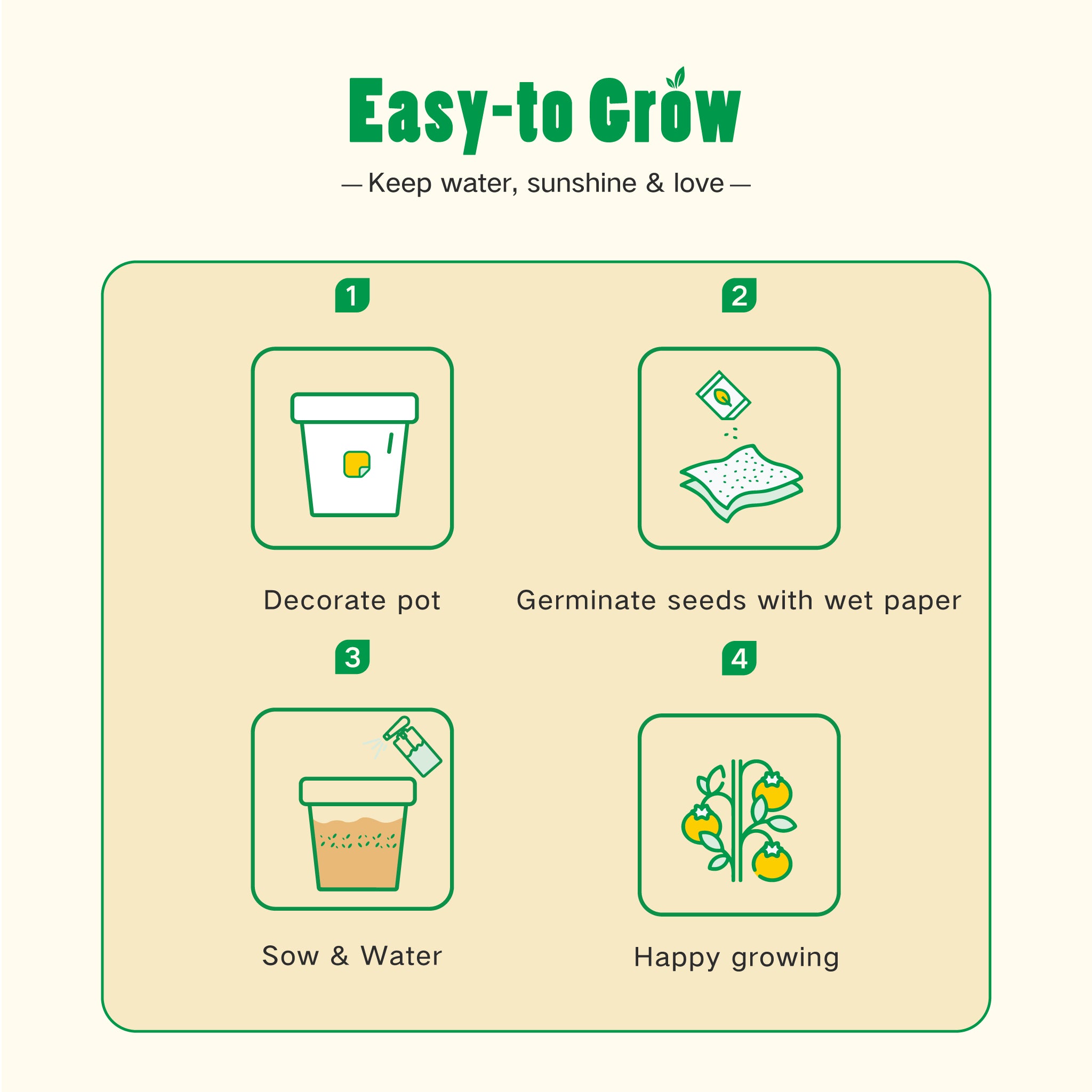 Easy-to Grow

— Keep water, sunshine & love —

1

Decorate pot

2

Germinate seeds with wet paper

3

Sow & Water

4

Happy growing