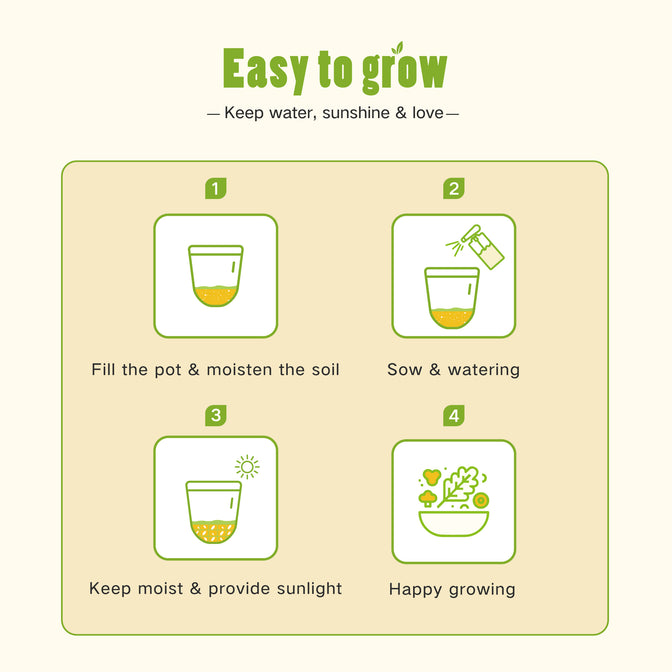 Easy to grow

— Keep water, sunshine & love —

1

Fill the pot & moisten the soil

2

Sow & watering

3

Keep moist & provide sunlight

4

Happy growing