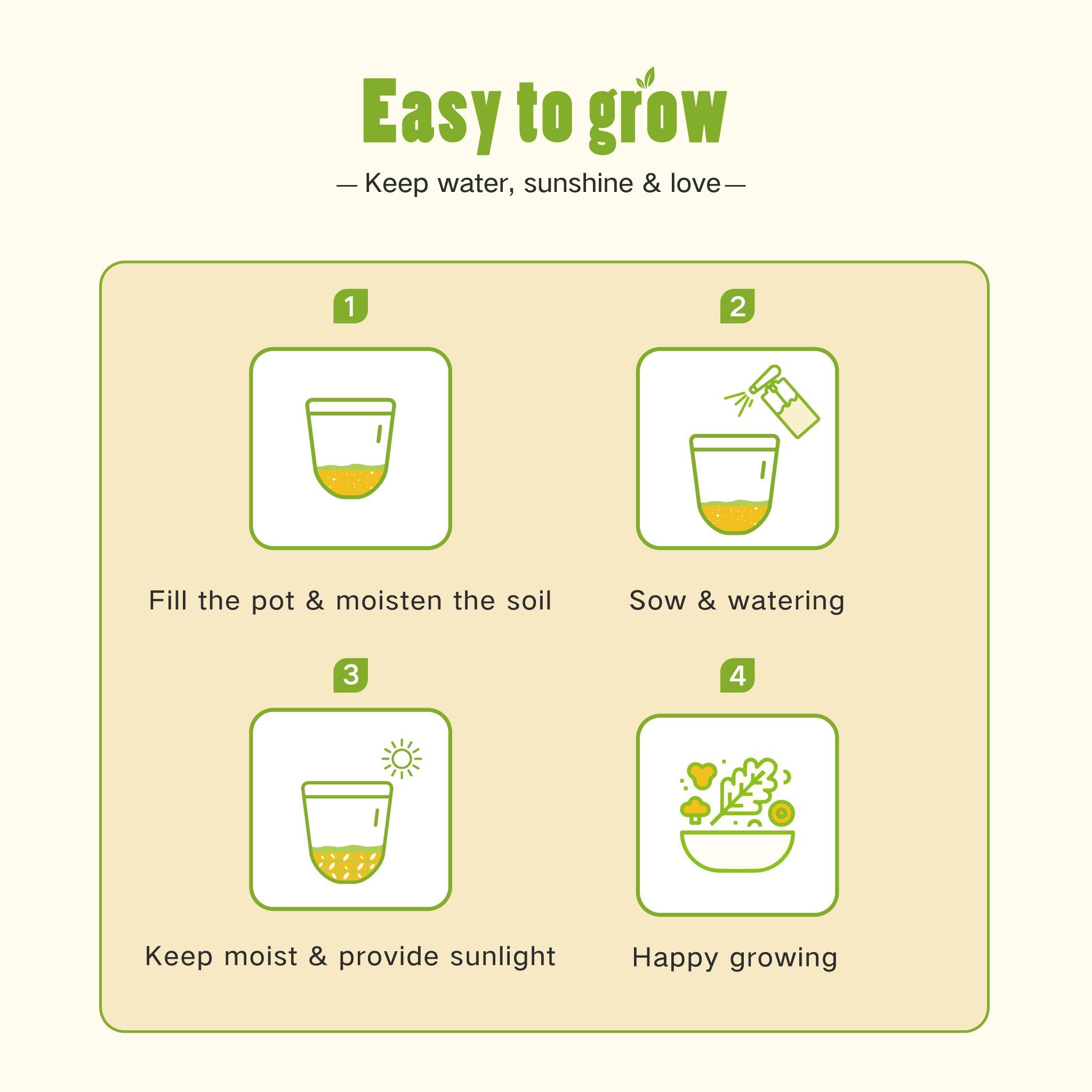 Easy to grow

— Keep water, sunshine & love —

1

Fill the pot & moisten the soil

2

Sow & watering

3

Keep moist & provide sunlight

4

Happy growing