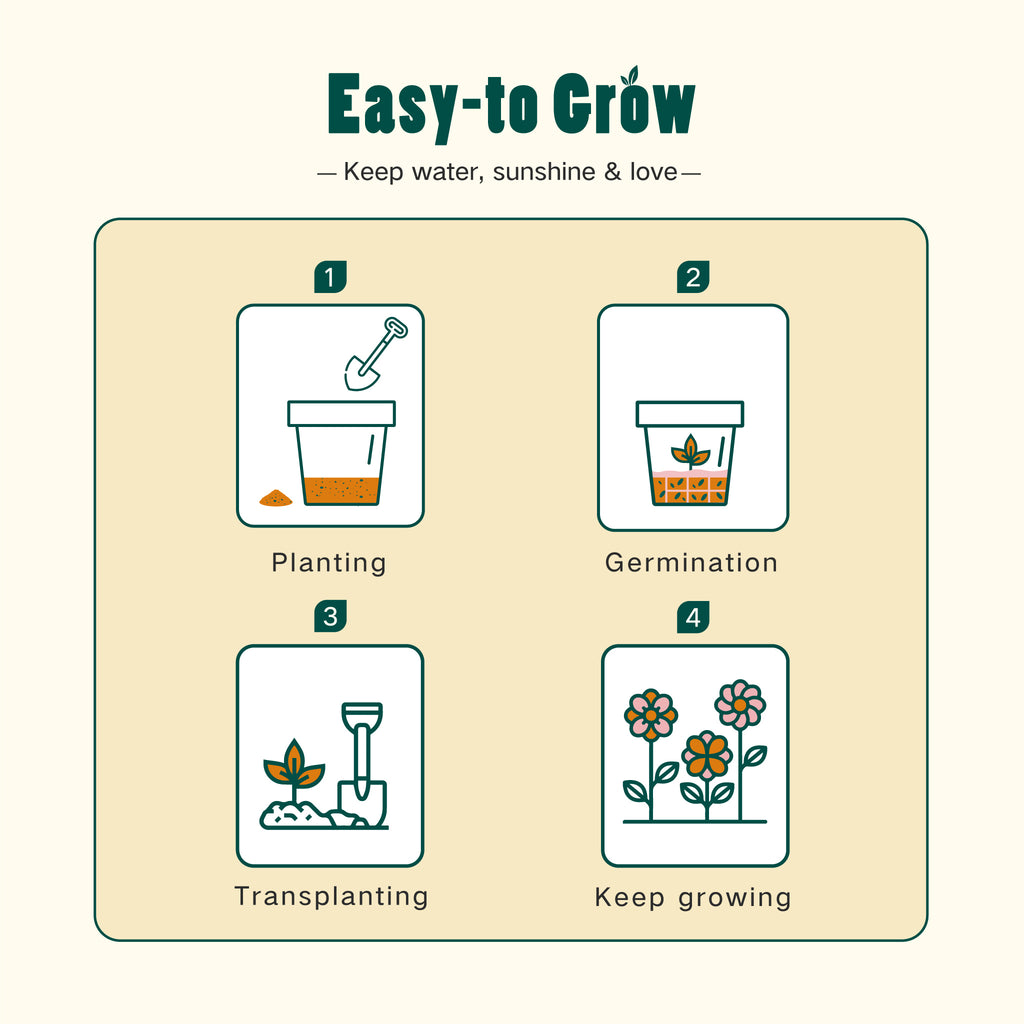 Easy-to Grow

— Keep water, sunshine & love —

1

Planting

2

Germination

3

Transplanting

4

Keep growing