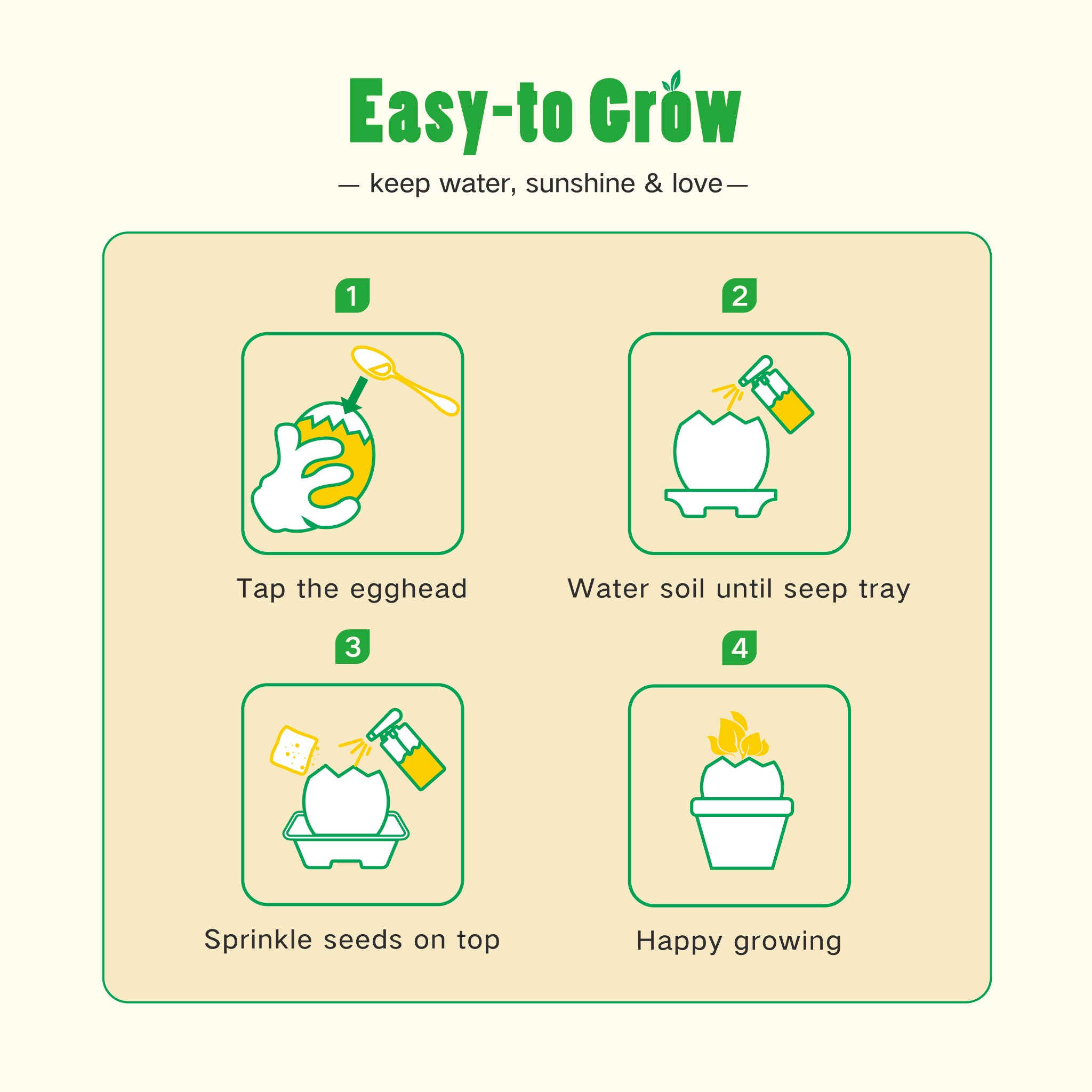 Easy-to Grow

— keep water, sunshine & love —

1

Tap the egghead

2

Water soil until seep tray

3

Sprinkle seeds on top

4

Happy growing