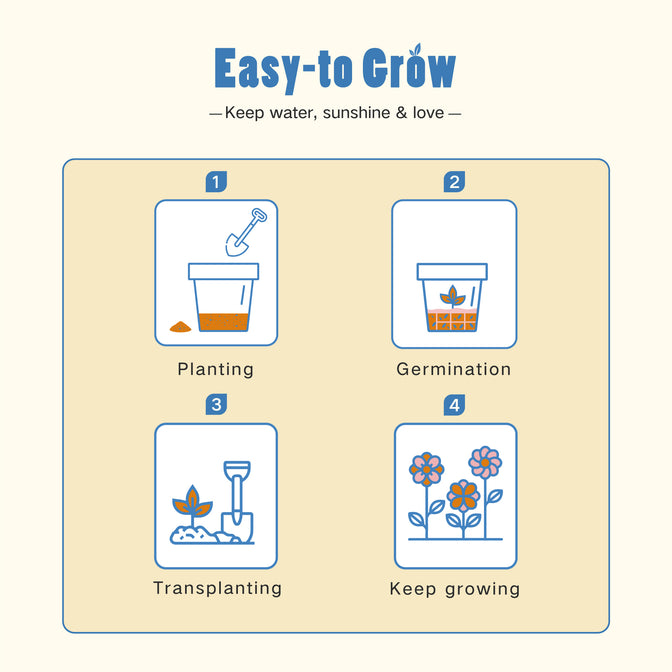 Easy-to Grow

— Keep water, sunshine & love —

1

Planting

2

Germination

3

Transplanting

4

Keep growing