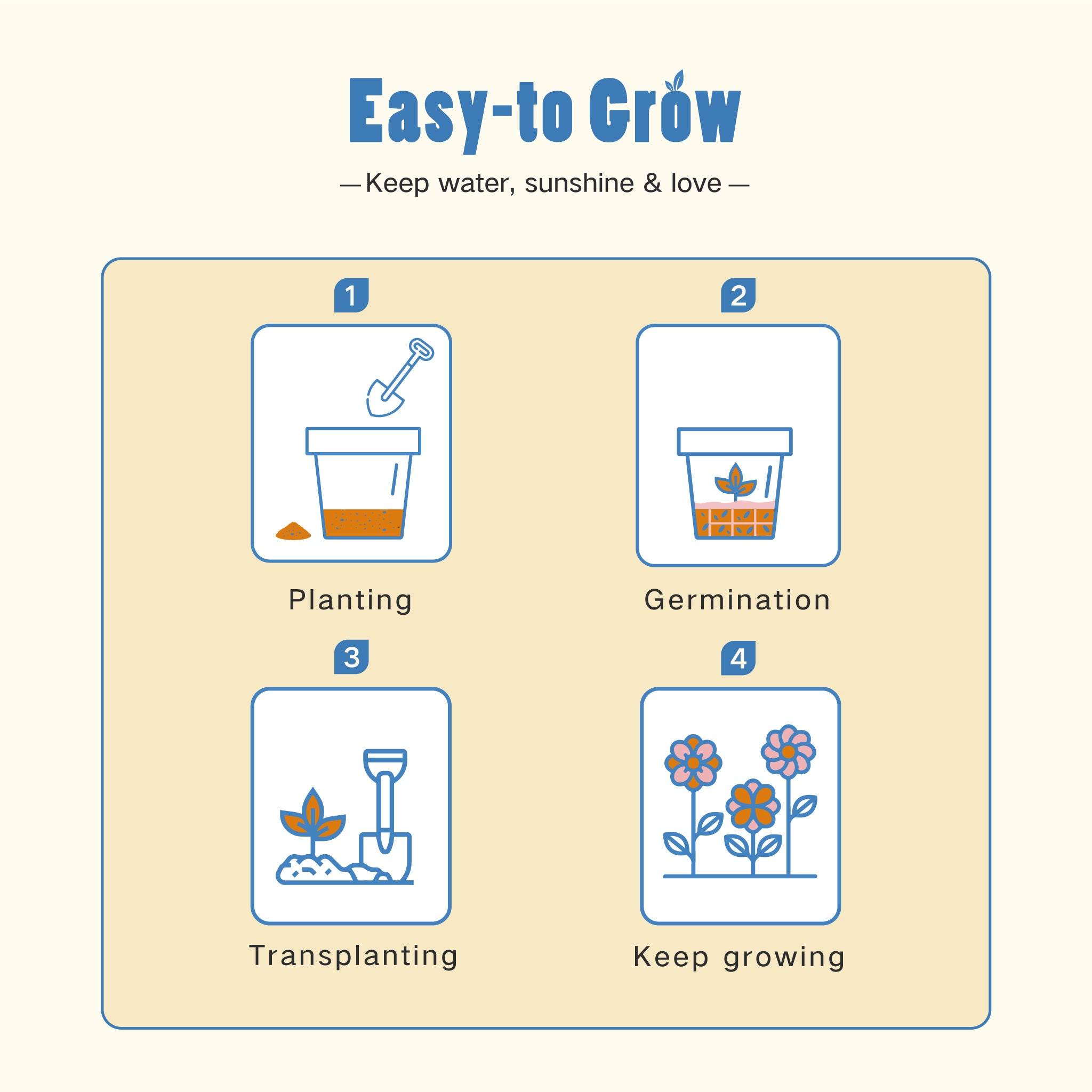 Easy-to Grow

— Keep water, sunshine & love —

1

Planting

2

Germination

3

Transplanting

4

Keep growing