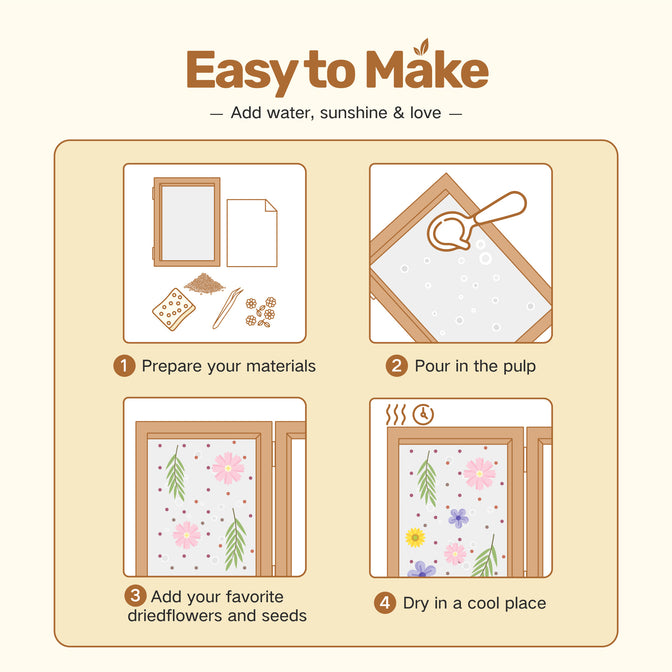 Easy to Make

— Add water, sunshine & love —

1 Prepare your materials

2 Pour in the pulp

3 Add your favorite driedflowers and seeds

4 Dry in a cool place