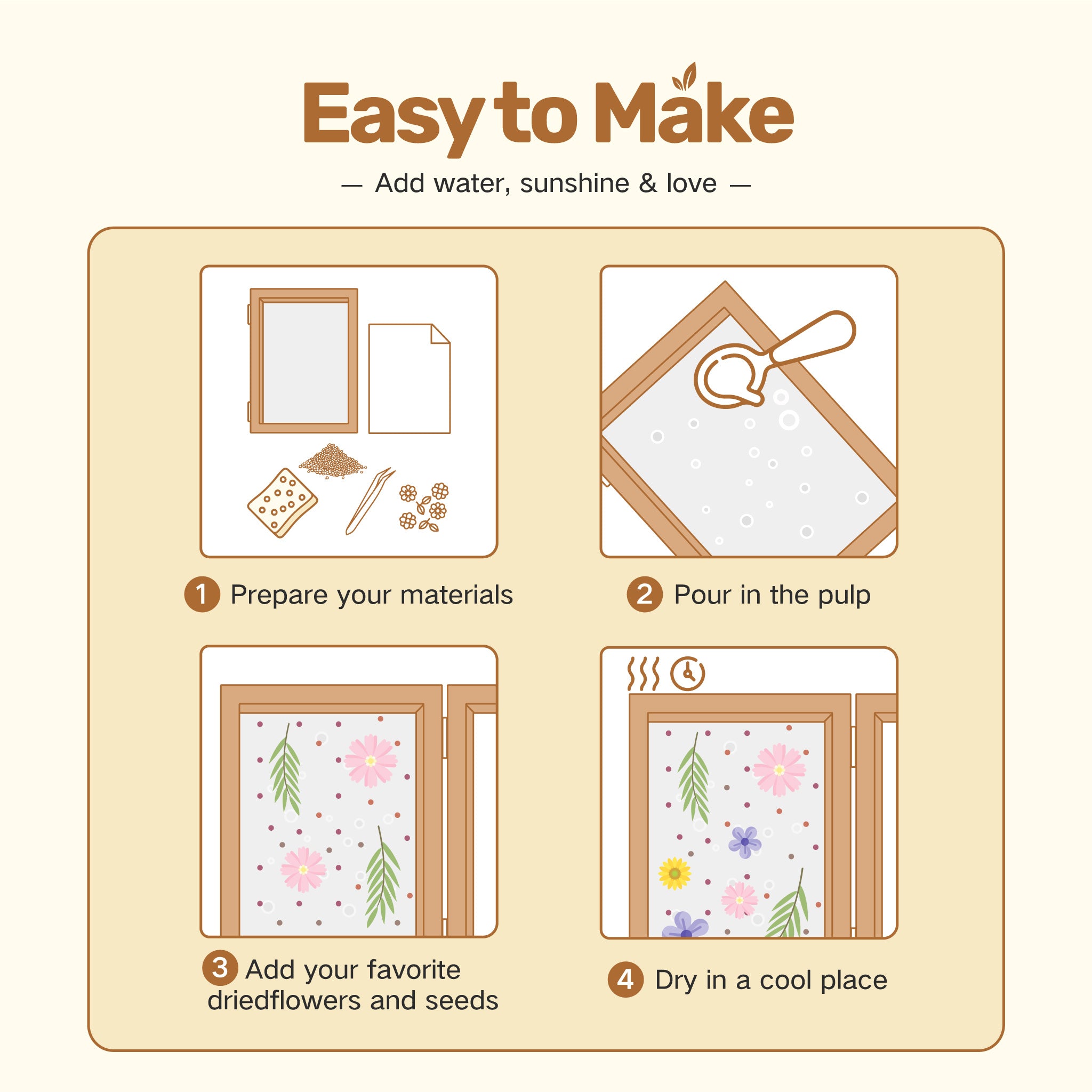 Easy to Make

— Add water, sunshine & love —

1 Prepare your materials

2 Pour in the pulp

3 Add your favorite driedflowers and seeds

4 Dry in a cool place