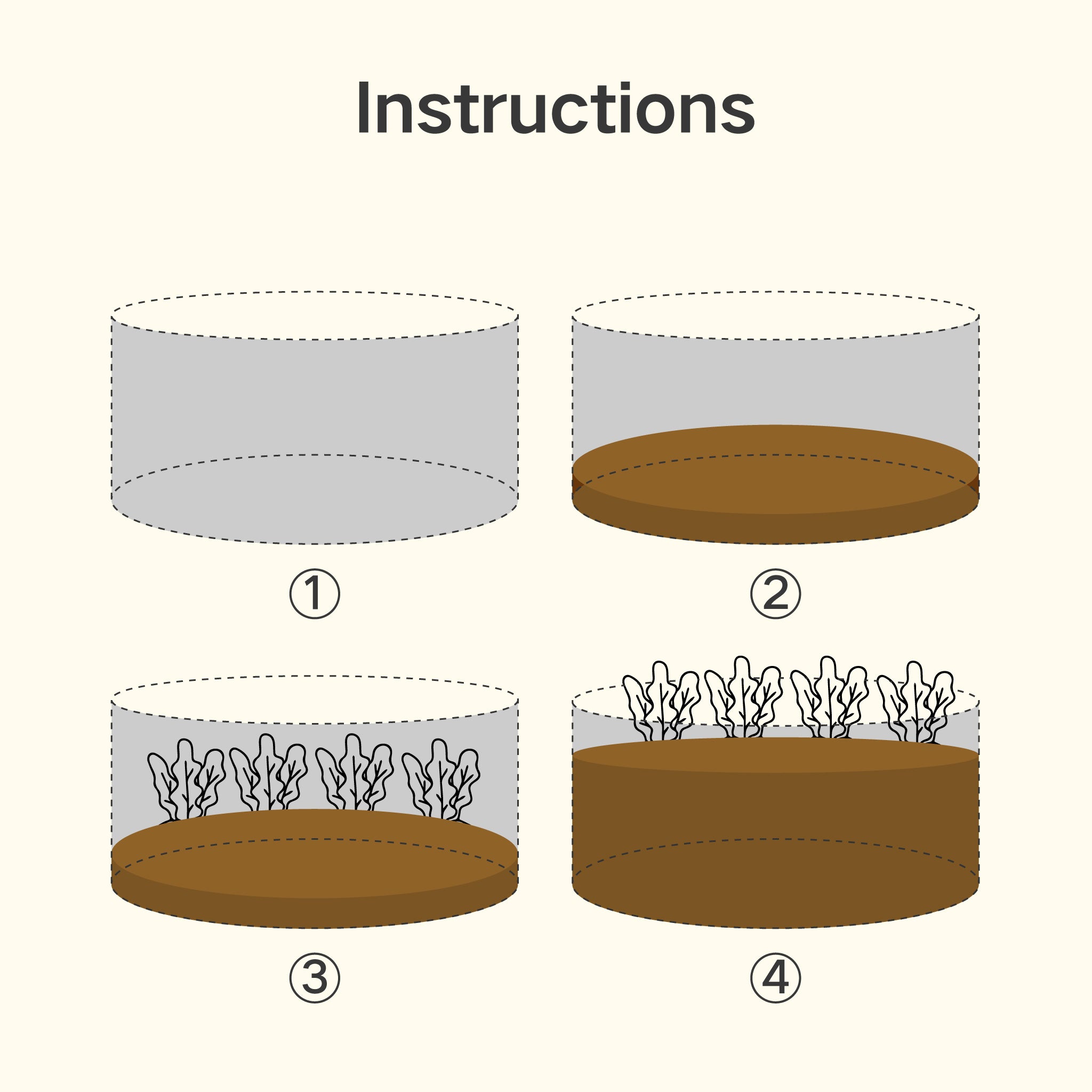 Instructions

①

②

③

④