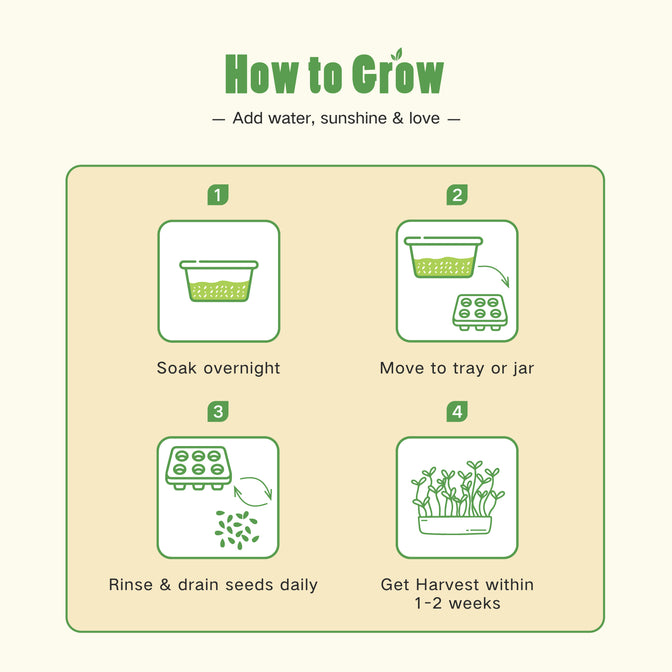 How to Grow

— Add water, sunshine & love —

1

Soak overnight

2

Move to tray or jar

3

Rinse & drain seeds daily

4

Get Harvest within 1-2 weeks