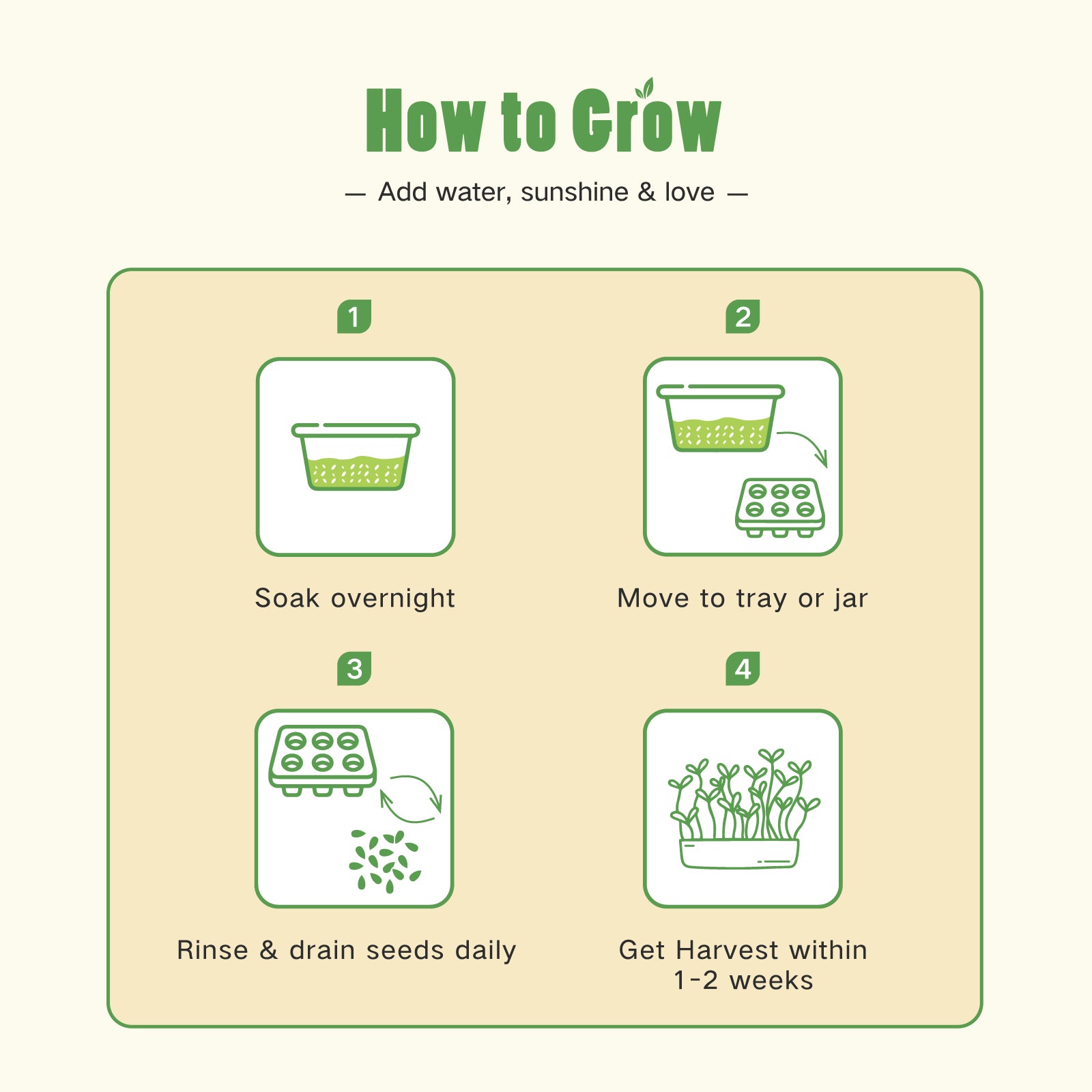 How to Grow

— Add water, sunshine & love —

1

Soak overnight

2

Move to tray or jar

3

Rinse & drain seeds daily

4

Get Harvest within 1-2 weeks