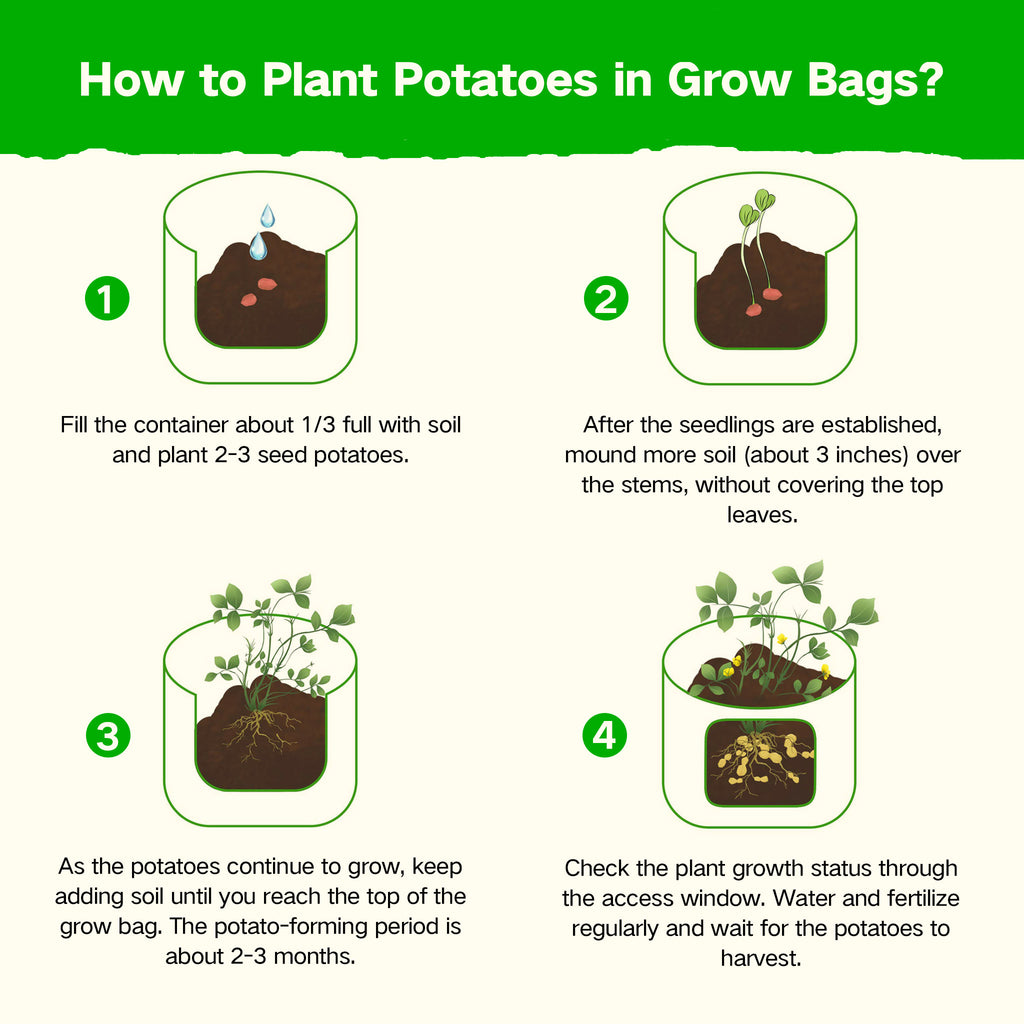 How to Plant Potatoes in Grow Bags?

1

Fill the container about 1/3 full with soil and plant 2-3 seed potatoes.

2

After the seedlings are established, mound more soil (about 3 inches) over the stems, without covering the top leaves.

3

As the potatoes continue to grow, keep adding soil until you reach the top of the grow bag. The potato-forming period is about 2-3 months.

4

Check the plant growth status through the access window. Water and fertilize regularly and wait for the potatoes to harvest.