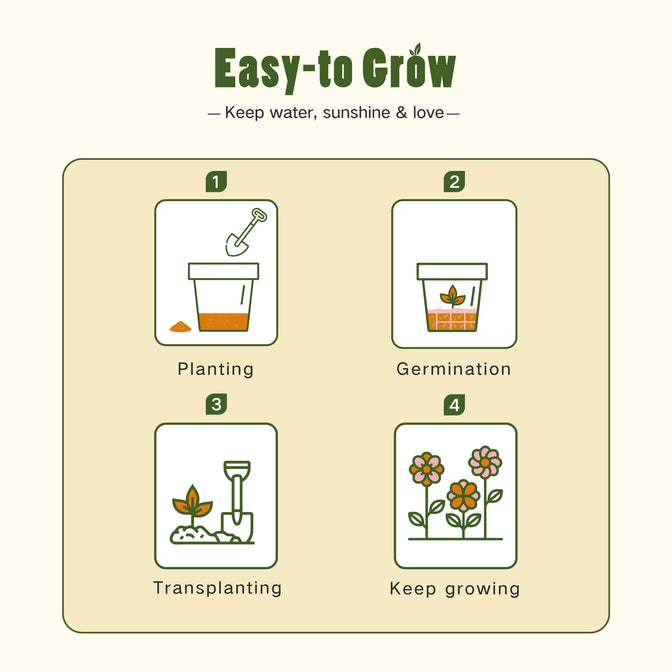 Easy-to Grow

— Keep water, sunshine & love —

1

Planting

2

Germination

3

Transplanting

4

Keep growing