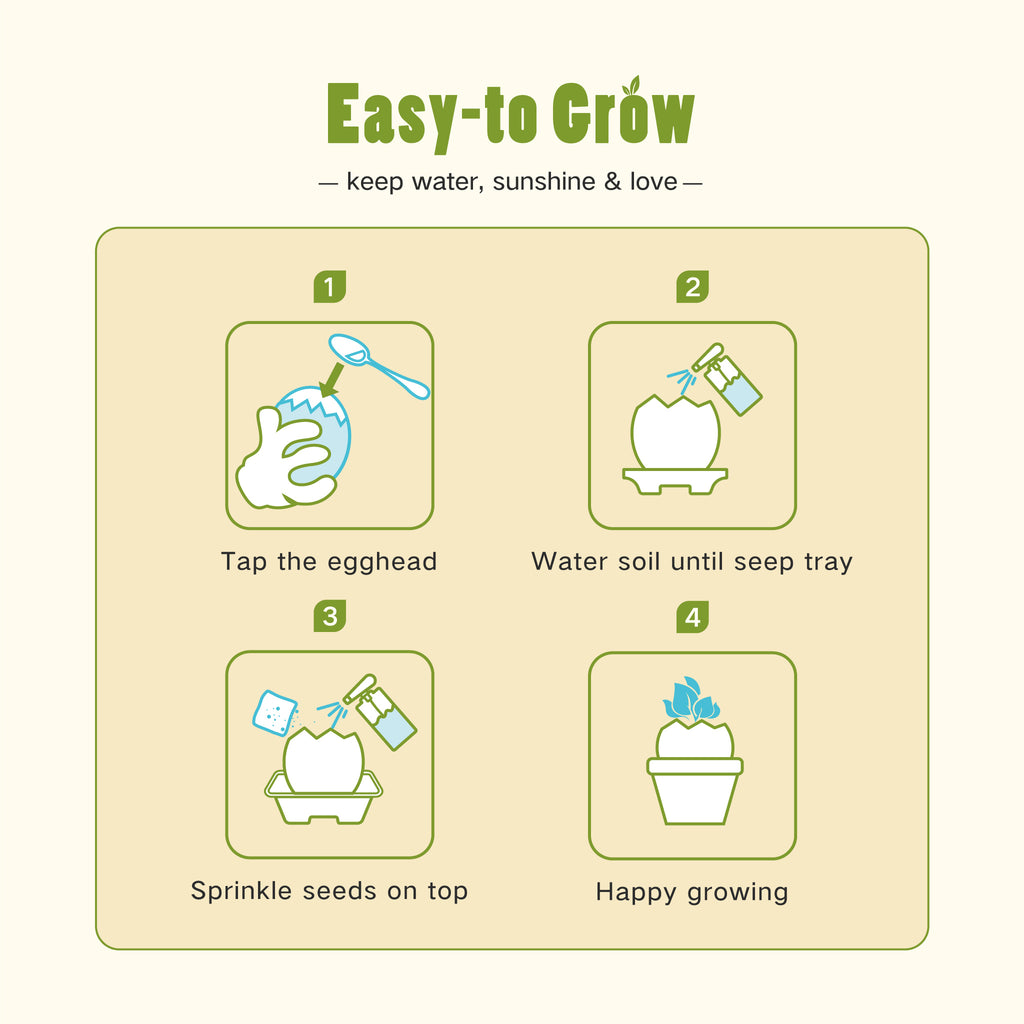 Easy-to Grow

— keep water, sunshine & love —

1

Tap the egghead

2

Water soil until seep tray

3

Sprinkle seeds on top

4

Happy growing