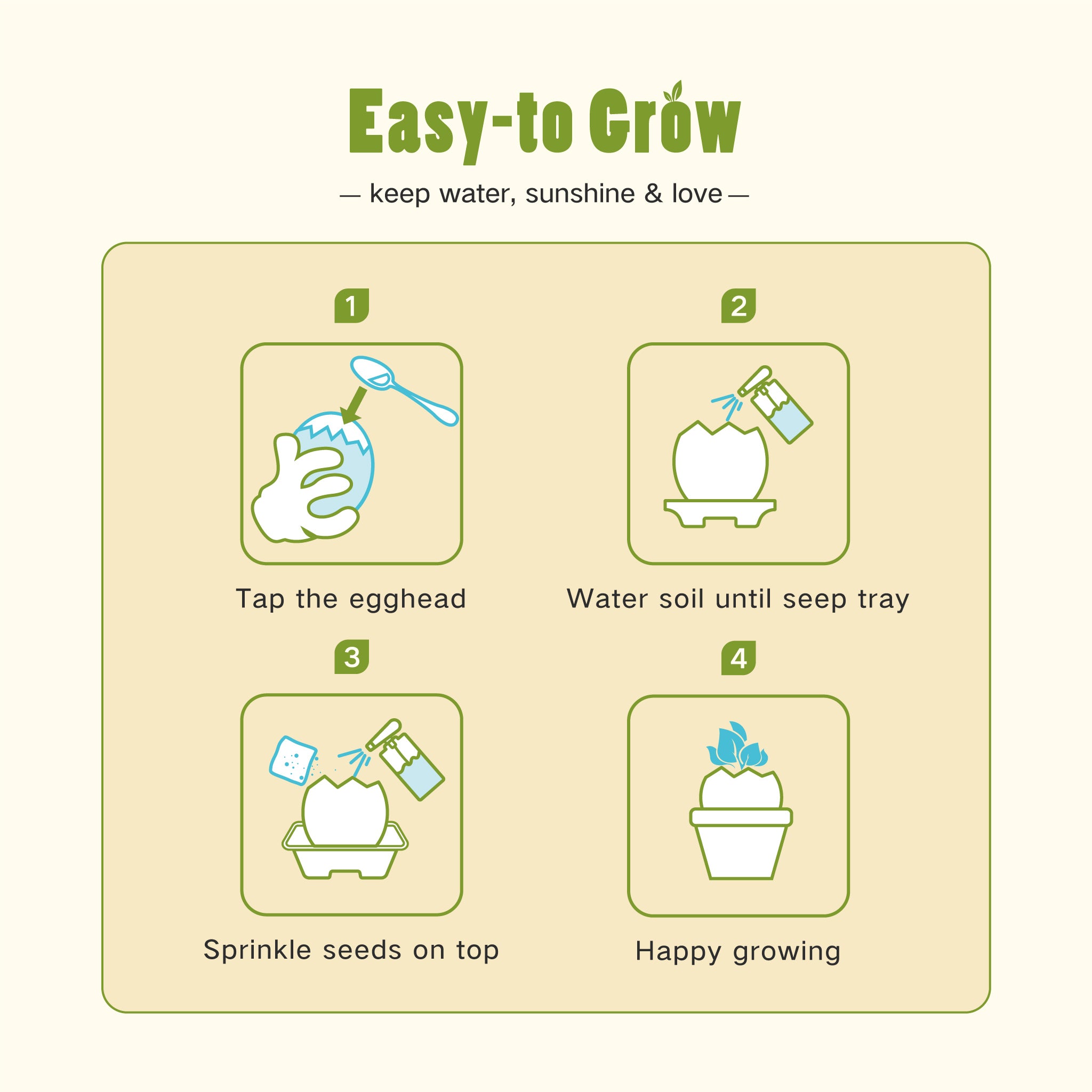 Easy-to Grow

— keep water, sunshine & love —

1

Tap the egghead

2

Water soil until seep tray

3

Sprinkle seeds on top

4

Happy growing